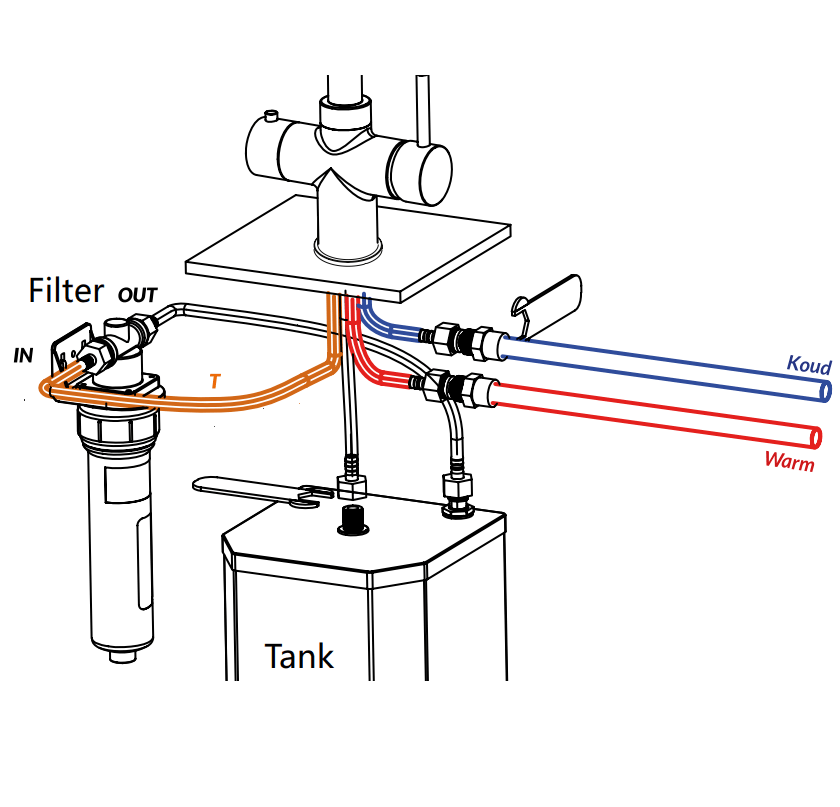 Filter OUT
IN
T
Koud
Warm
Tank